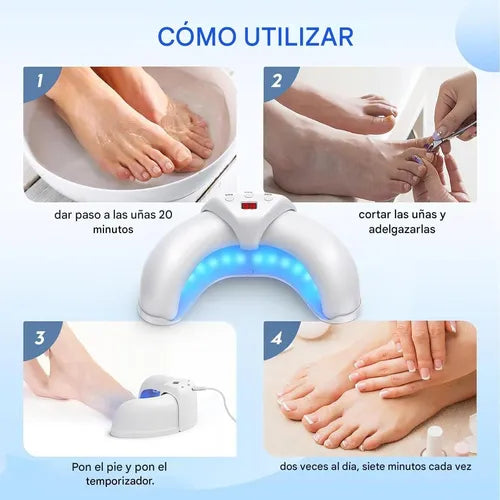 CÓMO UTILIZAR

1

dar paso a las uñas 20 minutos

2

cortar las uñas y adelgazarlas

3

Pon el pie y pon el temporizador.

4

dos veces al día, siete minutos cada vez