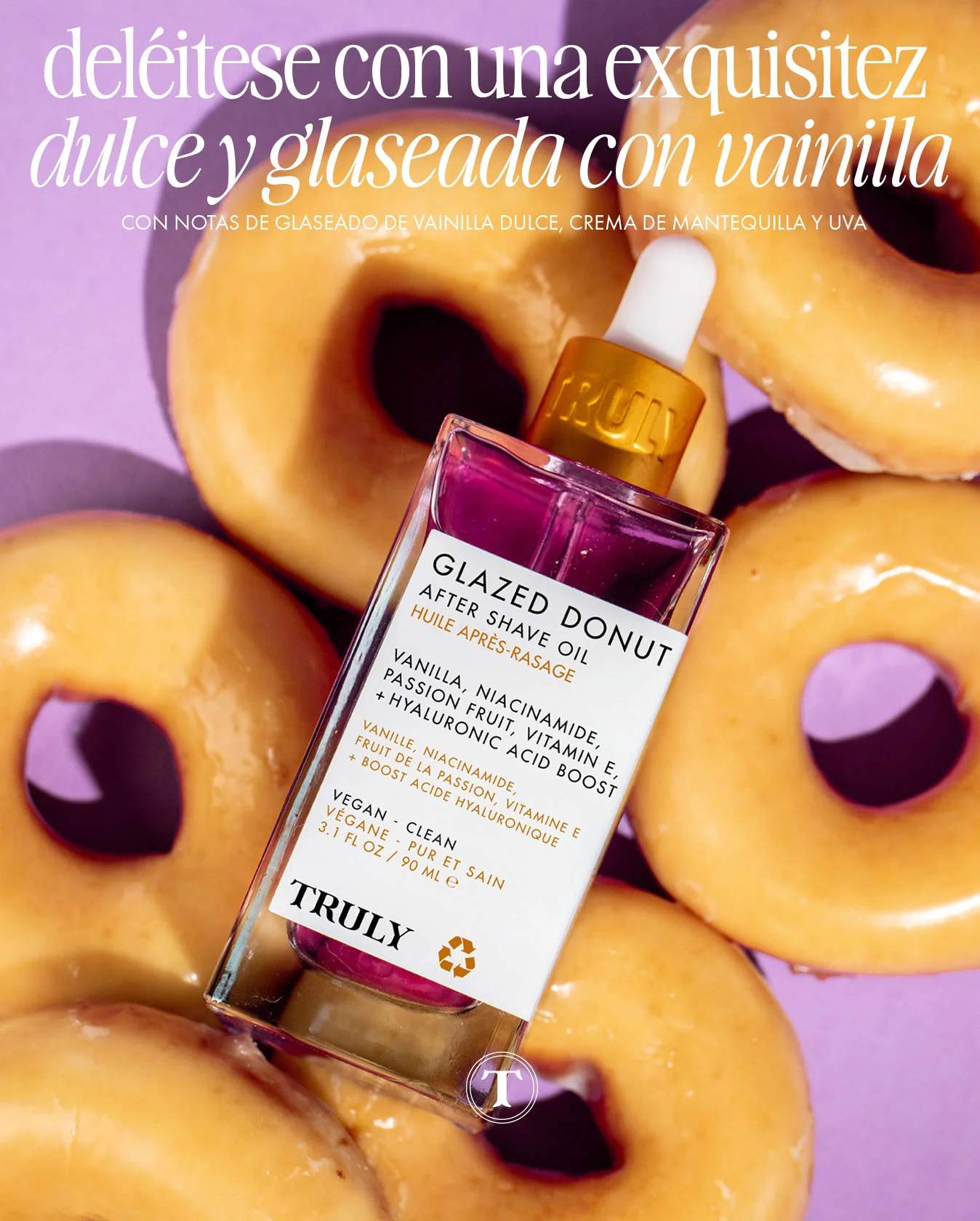 deléitese con una exquisitez
dulce y glaseada con vainilla

CON NOTAS DE GLASEADO DE VAINILLA DULCE, CREMA DE MANTEQUILLA Y UVA

TRULY

GLAZED DONUT
AFTER SHAVE OIL
HUILE APRÈS-RASAGE

VANILLA, NIACINAMIDE, PASSION FRUIT, VITAMIN E, + HYALURONIC ACID BOOST

VANILLE, NIACINAMIDE, FRUIT DE LA PASSION, VITAMINE E + BOOST ACIDE HYALURONIQUE

VEGAN - CLEAN
VÉGANE - PUR ET SAIN
3.1 FL OZ / 90 ML ℮

TRULY

T