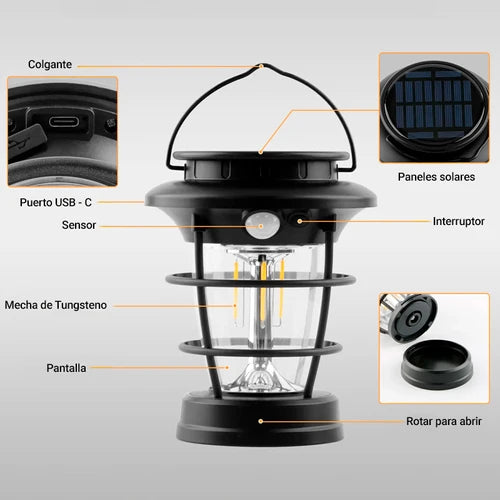 Colgante

Paneles solares

Puerto USB - C

Sensor

Interruptor

Mecha de Tungsteno

Pantalla

Rotar para abrir