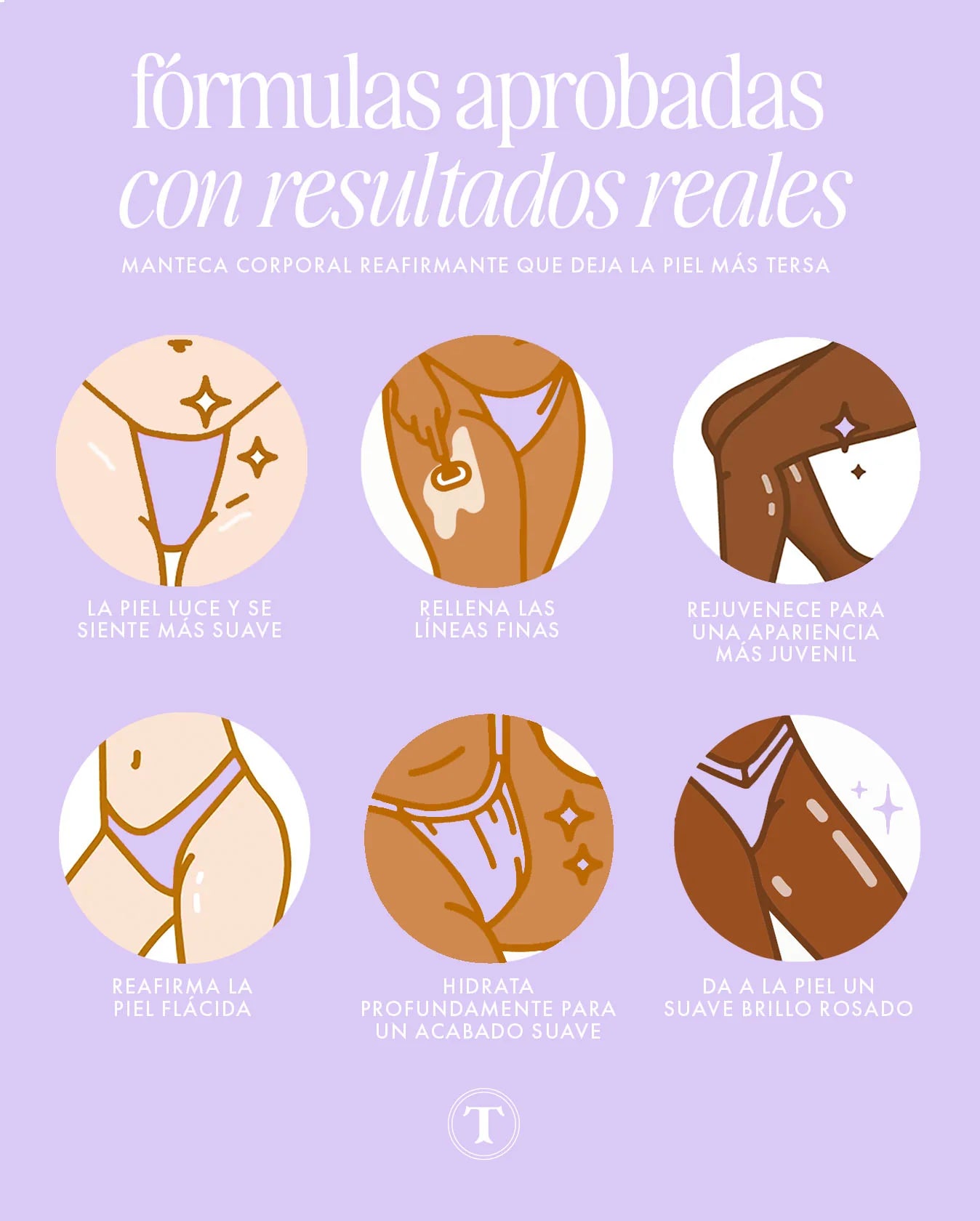 fórmulas aprobadas
con resultados reales

MANTECA CORPORAL REAFIRMANTE QUE DEJA LA PIEL MÁS TERSA

LA PIEL LUCE Y SE SIENTE MÁS SUAVE

RELLENA LAS LÍNEAS FINAS

REJUVENECE PARA UNA APARIENCIA MÁS JUVENIL

REAFIRMA LA PIEL FLÁCIDA

HIDRATA PROFUNDAMENTE PARA UN ACABADO SUAVE

DA A LA PIEL UN SUAVE BRILLO ROSADO

T