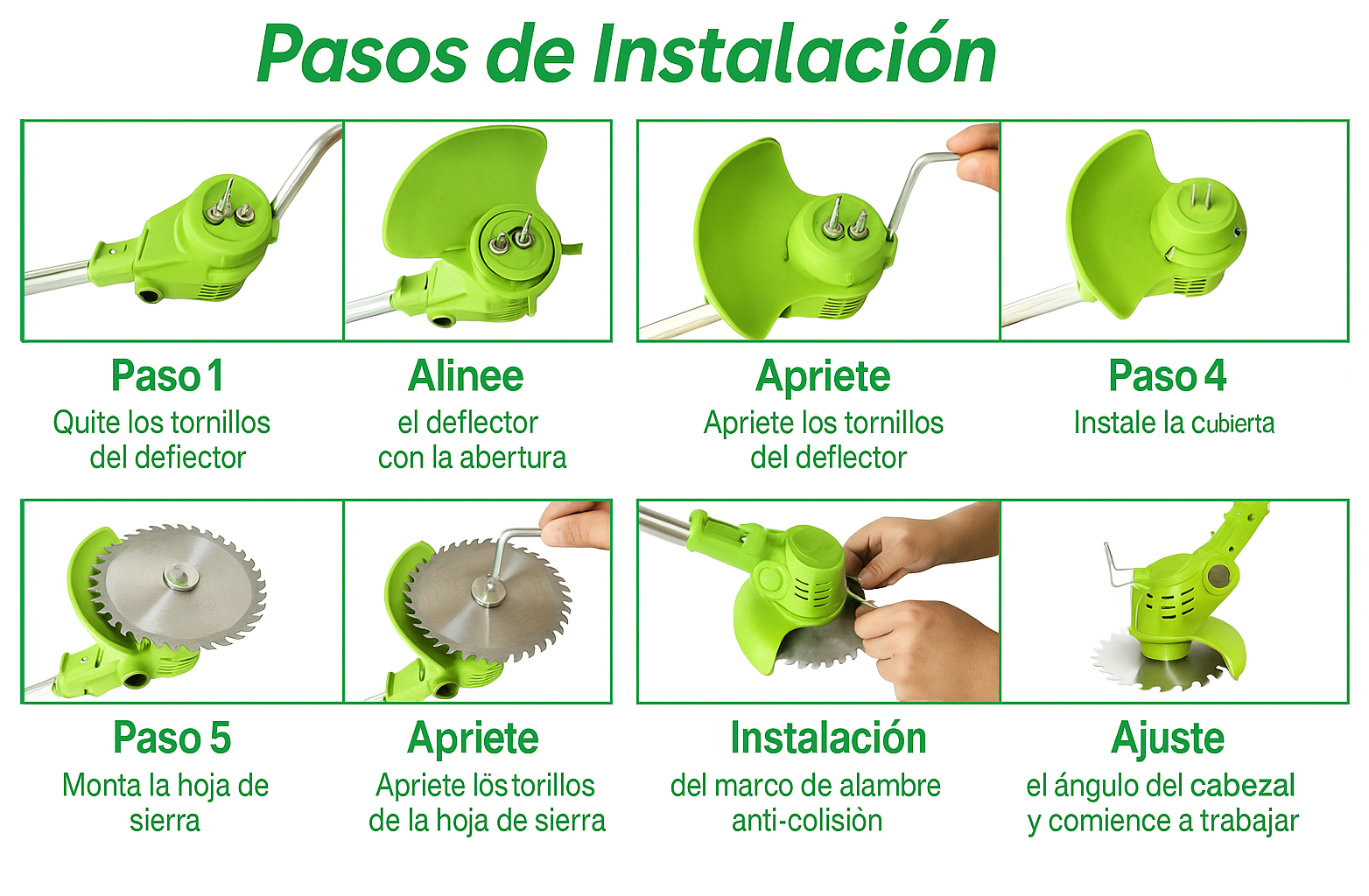 Pasos de Instalación

Paso 1
Quite los tornillos del defiector

Alinee
el deflector con la abertura

Apriete
Apriete los tornillos del deflector

Paso 4
Instale la cubierta

Paso 5
Monta la hoja de sierra

Apriete
Apriete lös torillos de la hoja de sierra

Instalación
del marco de alambre anti-colisiòn

Ajuste
el ángulo del cabezal y comience a trabajar