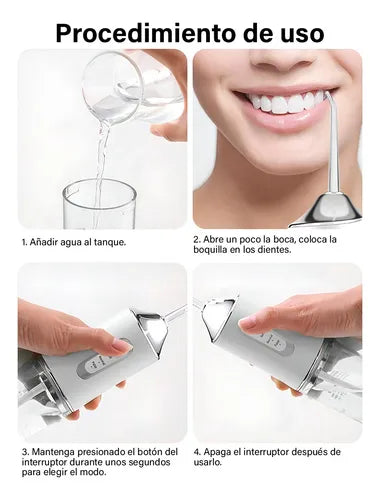 Procedimiento de uso

1. Añadir agua al tanque.

2. Abre un poco la boca, coloca la boquilla en los dientes.

3. Mantenga presionado el botón del interruptor durante unos segundos para elegir el modo.

4. Apaga el interruptor después de usarlo.